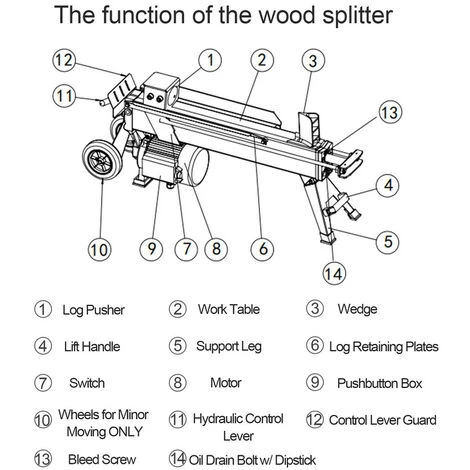 The function of the wood splitter

12
1
2
3
11
13
4
5
10
9
7
8
6
14

① Log Pusher
② Work Table
③ Wedge

④ Lift Handle
⑤ Support Leg
⑥ Log Retaining Plates

⑦ Switch
⑧ Motor
⑨ Pushbutton Box

⑩ Wheels for Minor Moving ONLY
⑪ Hydraulic Control Lever
⑫ Control Lever Guard

⑬ Bleed Screw
⑭ Oil Drain Bolt w/ Dipstick