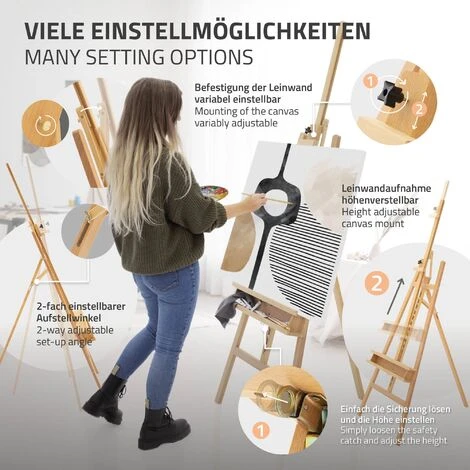 VIELE EINSTELLMÖGLICHKEITEN
MANY SETTING OPTIONS

Befestigung der Leinwand variabel einstellbar
Mounting of the canvas variably adjustable

1
2

Leinwandaufnahme höhenverstellbar
Height adjustable canvas mount

2

2-fach einstellbarer Aufstellwinkel
2-way adjustable set-up angle

1

Einfach die Sicherung lösen und die Höhe einstellen
Simply loosen the safety catch and adjust the height