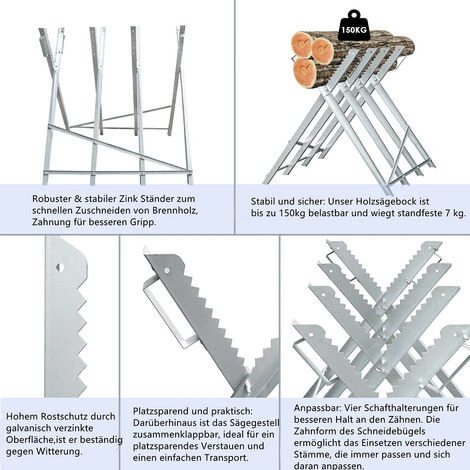 150KG

Robuster & stabiler Zink Ständer zum schnellen Zuschneiden von Brennholz, Zahnung für besseren Gripp.

Stabil und sicher: Unser Holzsägebock ist bis zu 150kg belastbar und wiegt standfeste 7 kg.

Hohem Rostschutz durch galvanisch verzinkte Oberfläche,ist er beständig gegen Witterung.

Platzsparend und praktisch: Darüberhinaus ist das Sägegestell zusammenklappbar, ideal für ein platzsparendes Verstauen und einen einfachen Transport.

Anpassbar: Vier Schafthalterungen für besseren Halt an den Zähnen. Die Zahnform des Schneidebügels ermöglicht das Einsetzen verschiedener Stämme, die immer passen und sich daran anpassen.